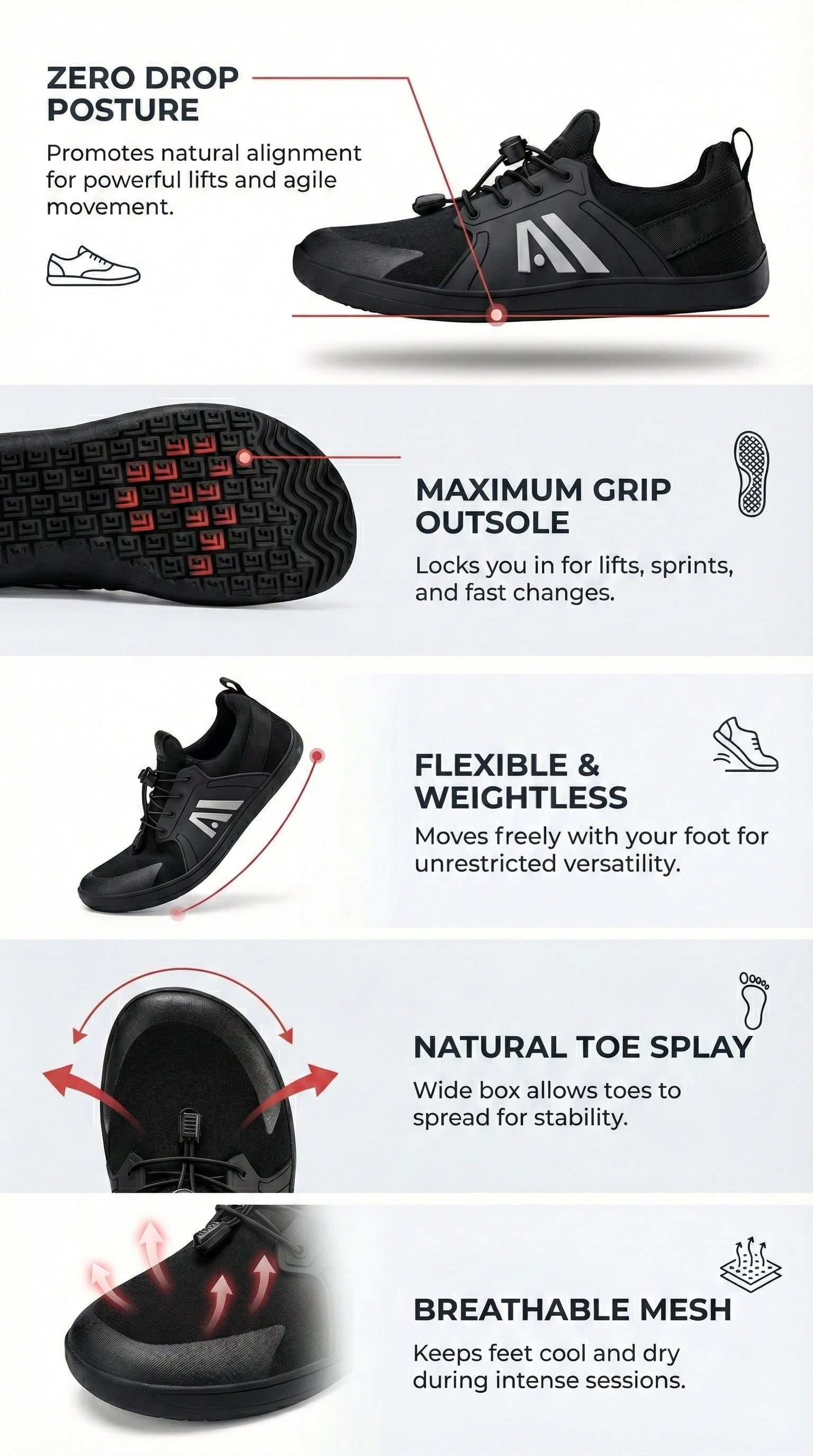 ZERO DROP POSTURE

Promotes natural alignment for powerful lifts and agile movement.

MAXIMUM GRIP OUTSOLE

Locks you in for lifts, sprints, and fast changes.

FLEXIBLE & WEIGHTLESS

Moves freely with your foot for unrestricted versatility.

NATURAL TOE SPLAY

Wide box allows toes to spread for stability.

BREATHABLE MESH

Keeps feet cool and dry during intense sessions.