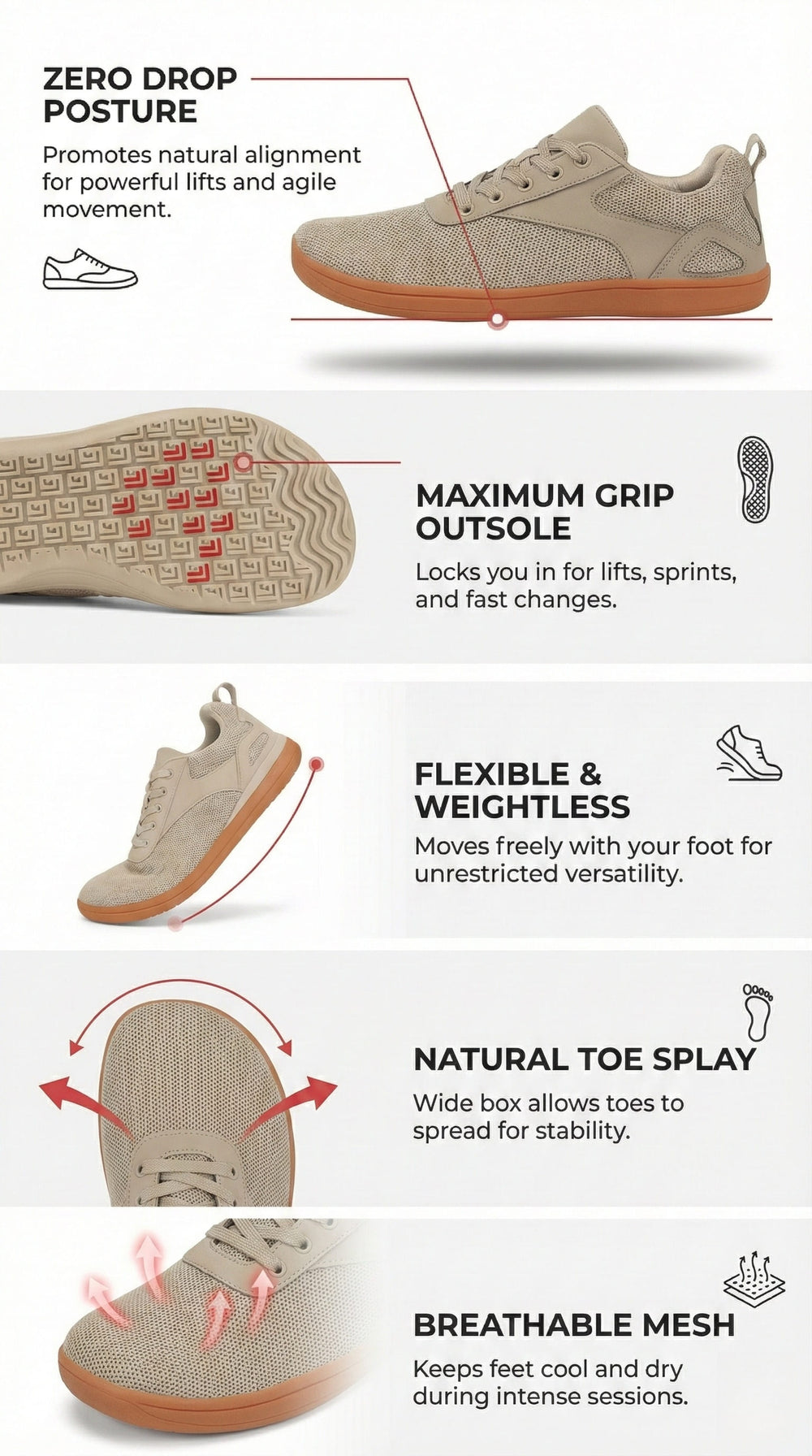 ZERO DROP POSTURE

Promotes natural alignment for powerful lifts and agile movement.

MAXIMUM GRIP OUTSOLE

Locks you in for lifts, sprints, and fast changes.

FLEXIBLE & WEIGHTLESS

Moves freely with your foot for unrestricted versatility.

NATURAL TOE SPLAY

Wide box allows toes to spread for stability.

BREATHABLE MESH

Keeps feet cool and dry during intense sessions.