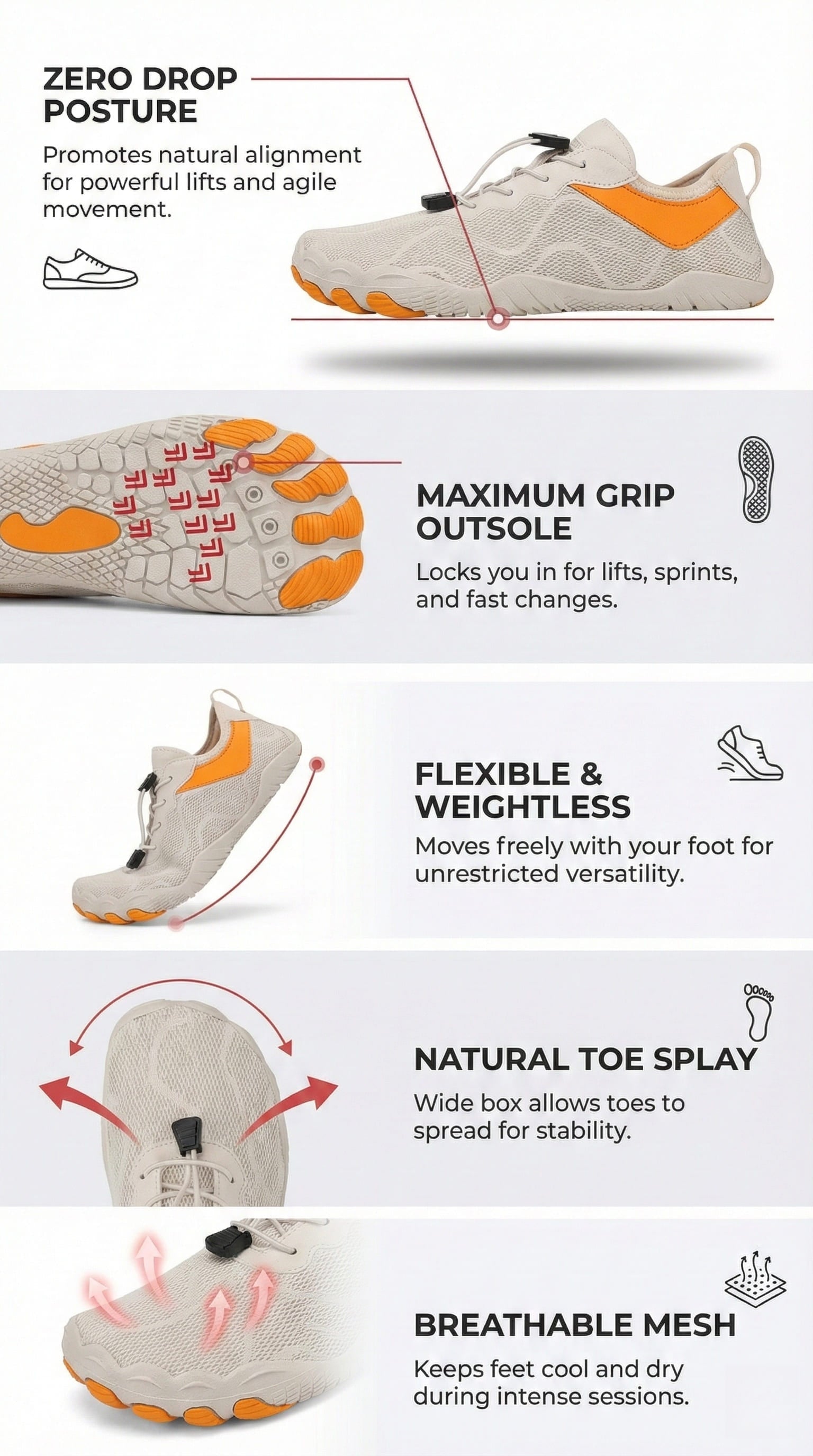 ZERO DROP POSTURE

Promotes natural alignment for powerful lifts and agile movement.

MAXIMUM GRIP OUTSOLE

Locks you in for lifts, sprints, and fast changes.

FLEXIBLE & WEIGHTLESS

Moves freely with your foot for unrestricted versatility.

NATURAL TOE SPLAY

Wide box allows toes to spread for stability.

BREATHABLE MESH

Keeps feet cool and dry during intense sessions.