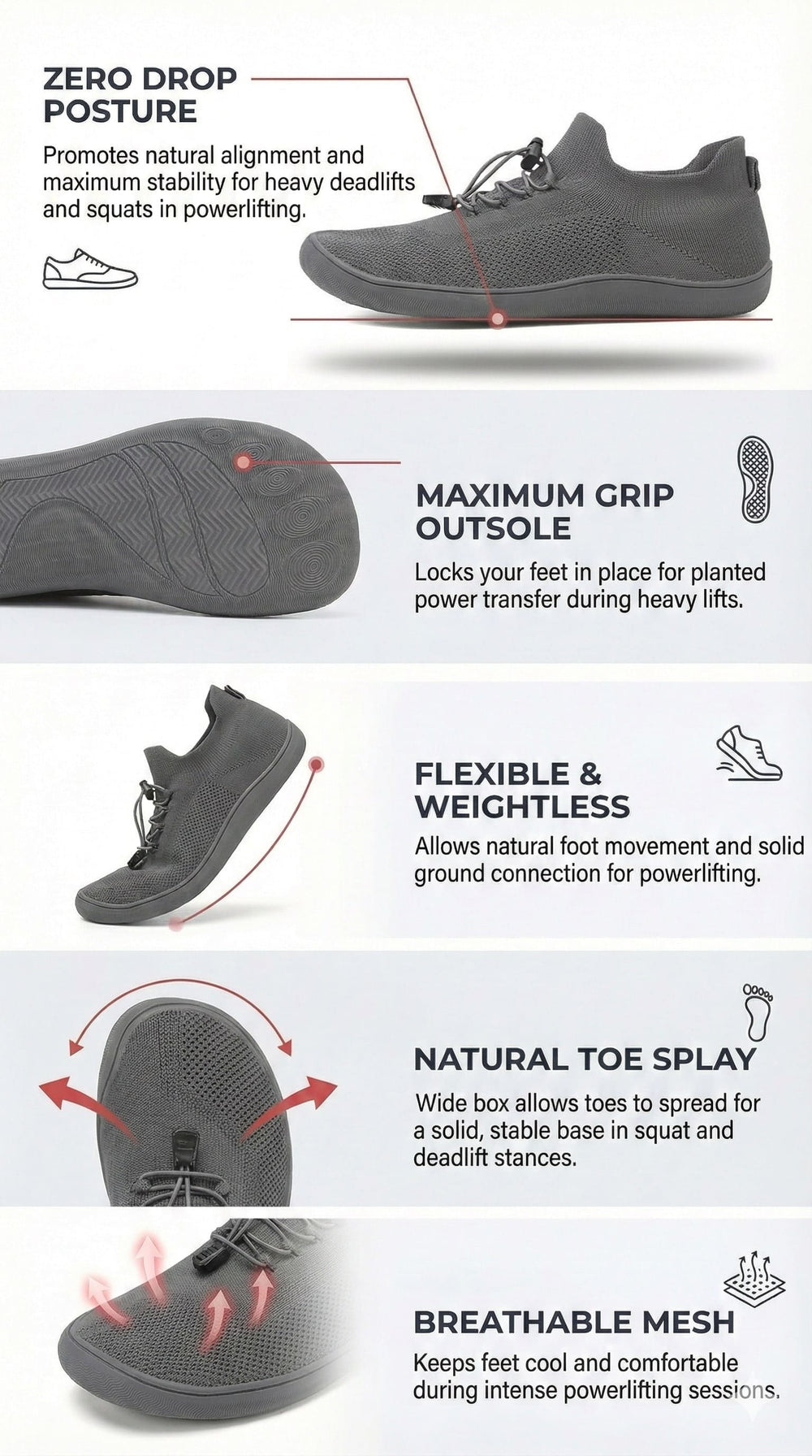 ZERO DROP POSTURE

Promotes natural alignment and maximum stability for heavy deadlifts and squats in powerlifting.

MAXIMUM GRIP OUTSOLE

Locks your feet in place for planted power transfer during heavy lifts.

FLEXIBLE & WEIGHTLESS

Allows natural foot movement and solid ground connection for powerlifting.

NATURAL TOE SPLAY

Wide box allows toes to spread for a solid, stable base in squat and deadlift stances.

BREATHABLE MESH

Keeps feet cool and comfortable during intense powerlifting sessions.