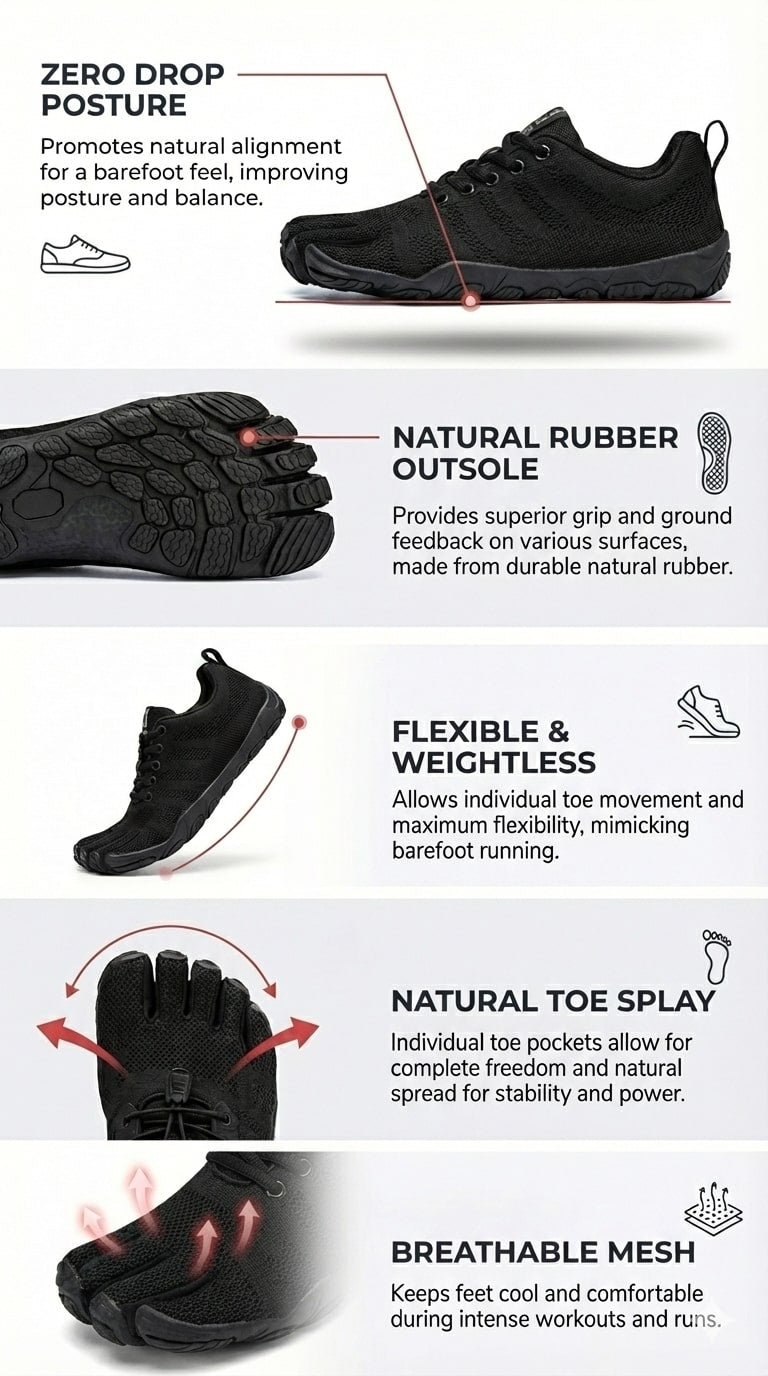 ZERO DROP POSTURE

Promotes natural alignment for a barefoot feel, improving posture and balance.

NATURAL RUBBER OUTSOLE

Provides superior grip and ground feedback on various surfaces, made from durable natural rubber.

FLEXIBLE & WEIGHTLESS

Allows individual toe movement and maximum flexibility, mimicking barefoot running.

NATURAL TOE SPLAY

Individual toe pockets allow for complete freedom and natural spread for stability and power.

BREATHABLE MESH

Keeps feet cool and comfortable during intense workouts and runs.