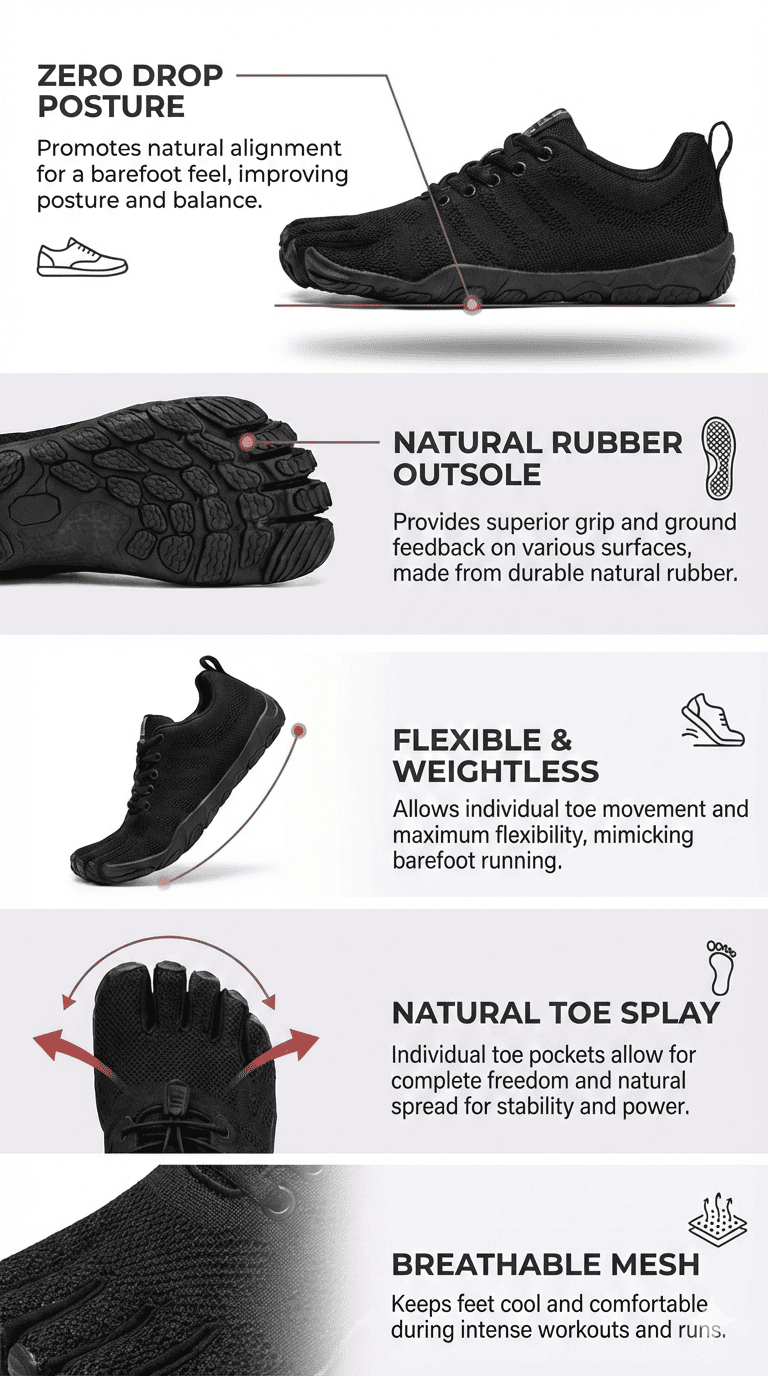 ZERO DROP POSTURE

Promotes natural alignment for a barefoot feel, improving posture and balance.

NATURAL RUBBER OUTSOLE

Provides superior grip and ground feedback on various surfaces, made from durable natural rubber.

FLEXIBLE & WEIGHTLESS

Allows individual toe movement and maximum flexibility, mimicking barefoot running.

NATURAL TOE SPLAY

Individual toe pockets allow for complete freedom and natural spread for stability and power.

BREATHABLE MESH

Keeps feet cool and comfortable during intense workouts and runs.