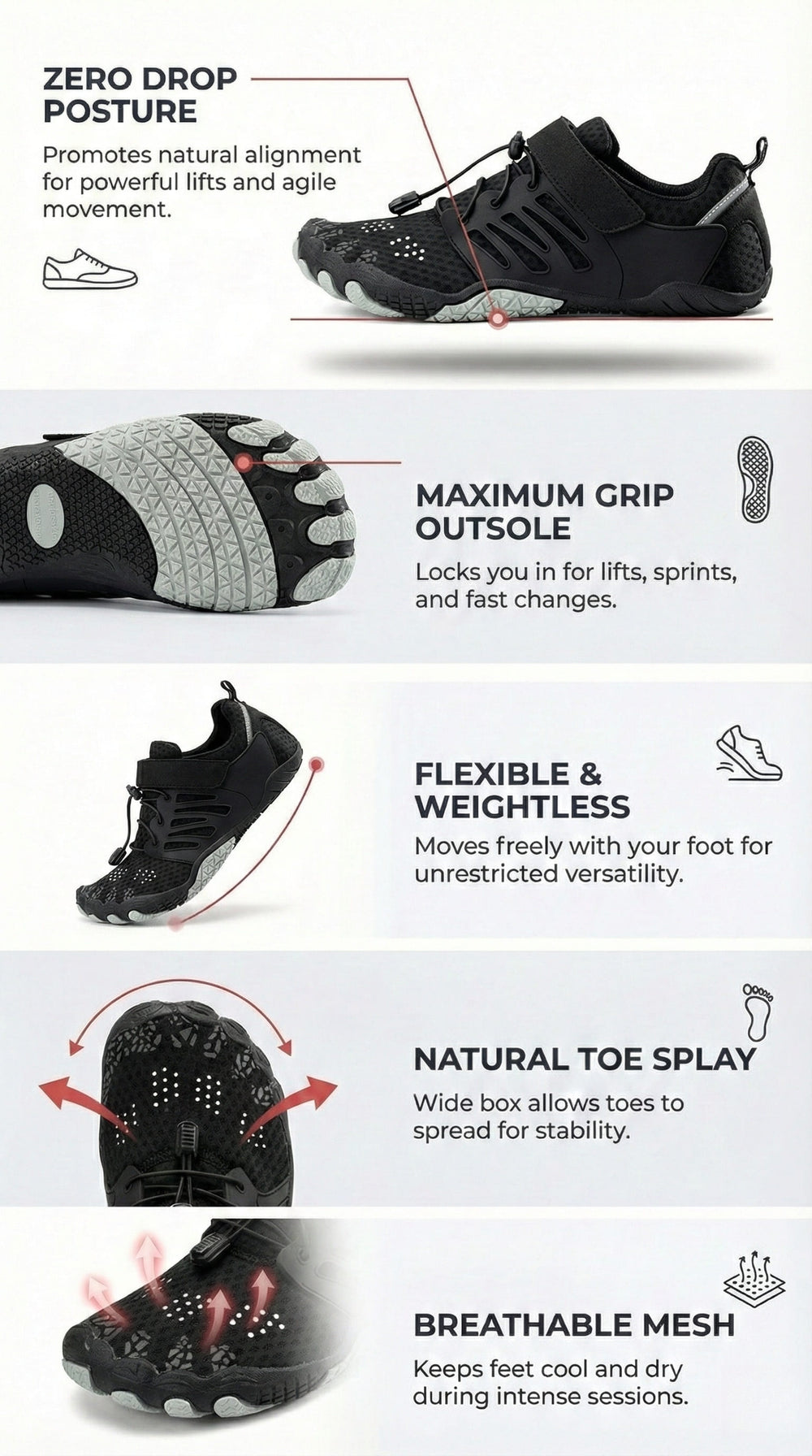 ZERO DROP POSTURE

Promotes natural alignment for powerful lifts and agile movement.

MAXIMUM GRIP OUTSOLE

Locks you in for lifts, sprints, and fast changes.

FLEXIBLE & WEIGHTLESS

Moves freely with your foot for unrestricted versatility.

NATURAL TOE SPLAY

Wide box allows toes to spread for stability.

BREATHABLE MESH

Keeps feet cool and dry during intense sessions.