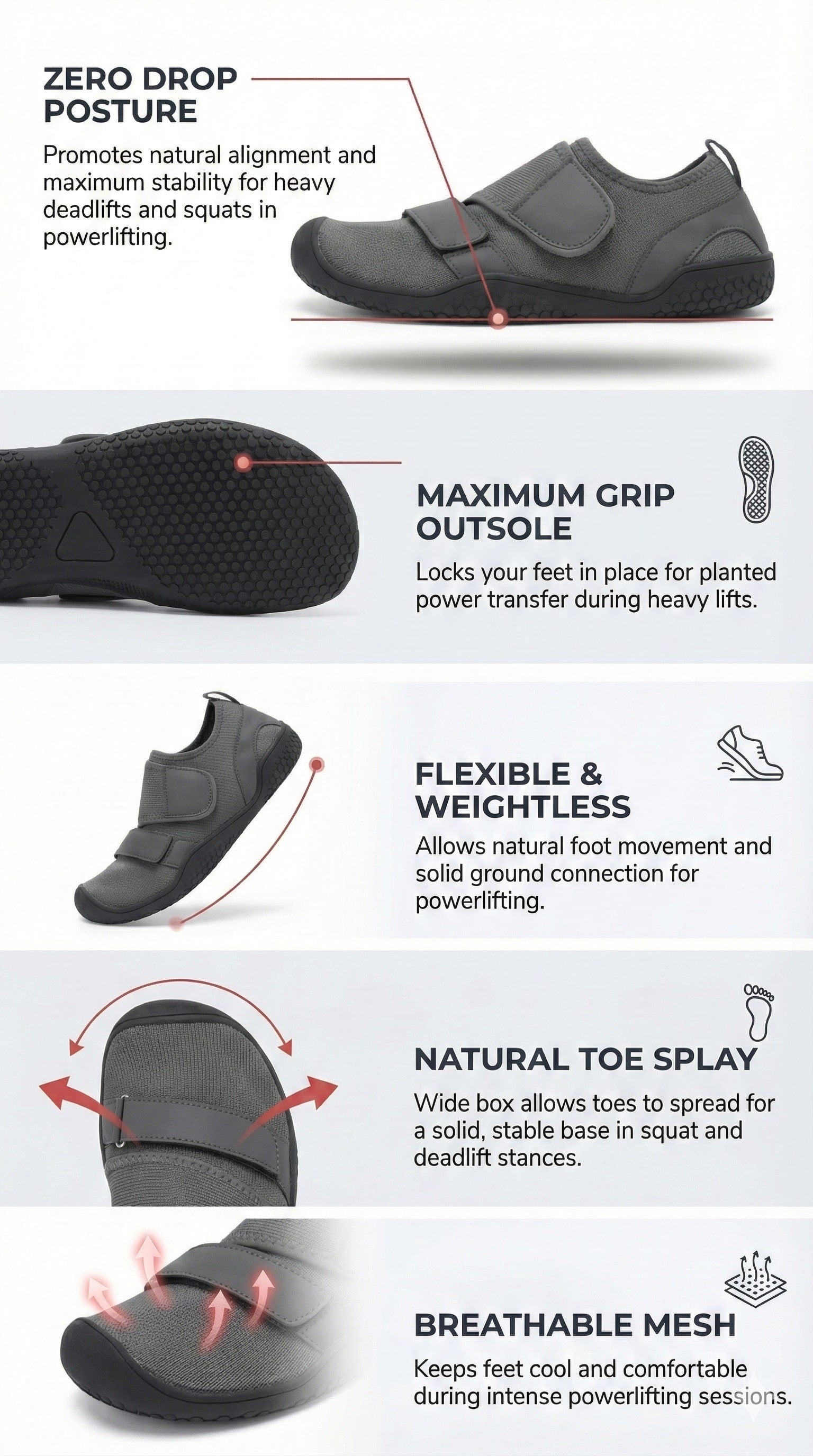 ZERO DROP POSTURE

Promotes natural alignment and maximum stability for heavy deadlifts and squats in powerlifting.

MAXIMUM GRIP OUTSOLE

Locks your feet in place for planted power transfer during heavy lifts.

FLEXIBLE & WEIGHTLESS

Allows natural foot movement and solid ground connection for powerlifting.

NATURAL TOE SPLAY

Wide box allows toes to spread for a solid, stable base in squat and deadlift stances.

BREATHABLE MESH

Keeps feet cool and comfortable during intense powerlifting sessions.